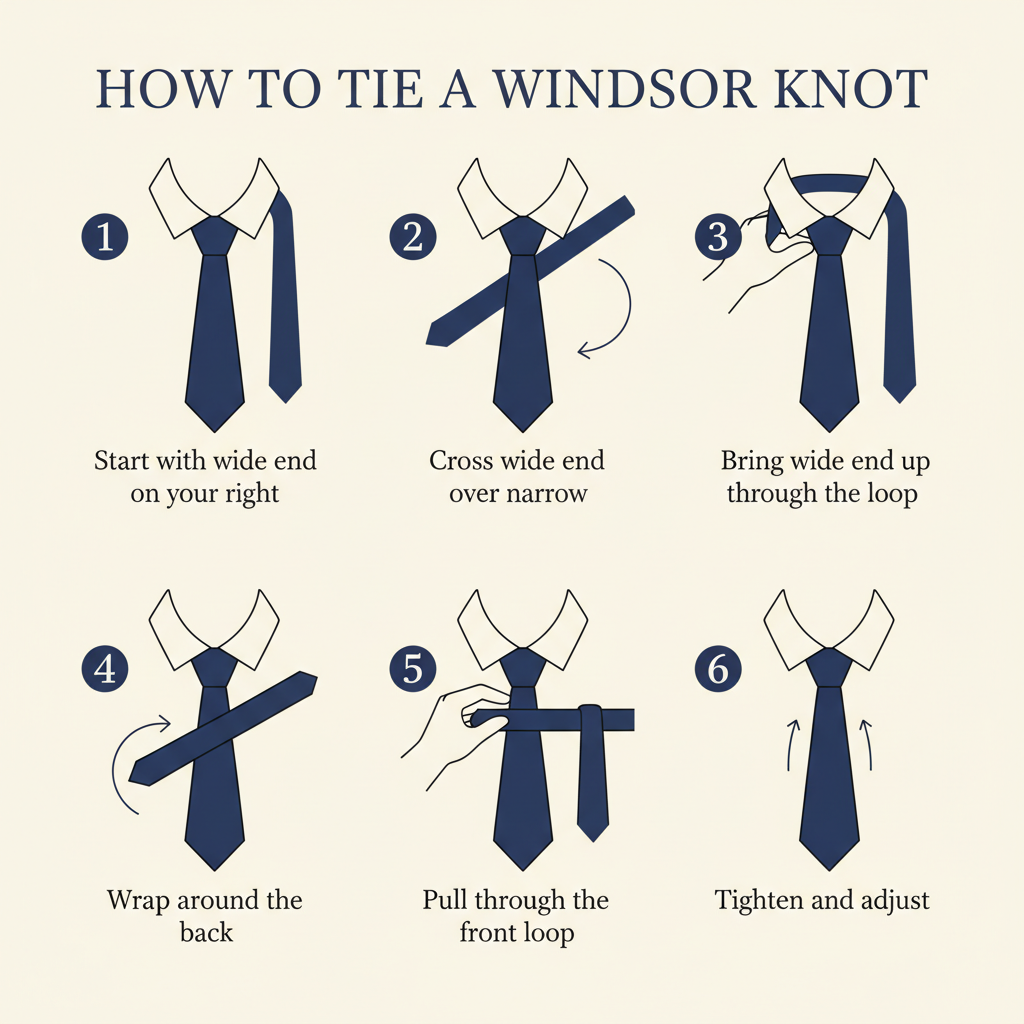 HOW TO TIE A WINDSOR KNOT

1
Start with wide end on your right

2
Cross wide end over narrow

3
Bring wide end up through the loop

4
Wrap around the back

5
Pull through the front loop

6
Tighten and adjust